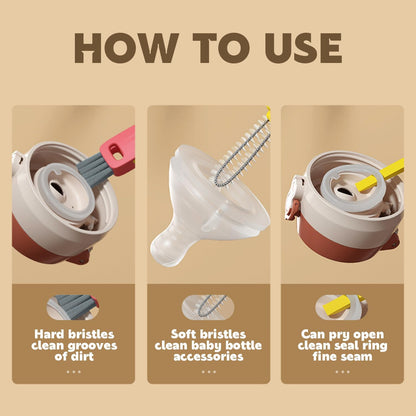 HOW TO USE

Hard bristles clean grooves of dirt

...

Soft bristles clean baby bottle accessories

...

Can pry open clean seal ring fine seam

...