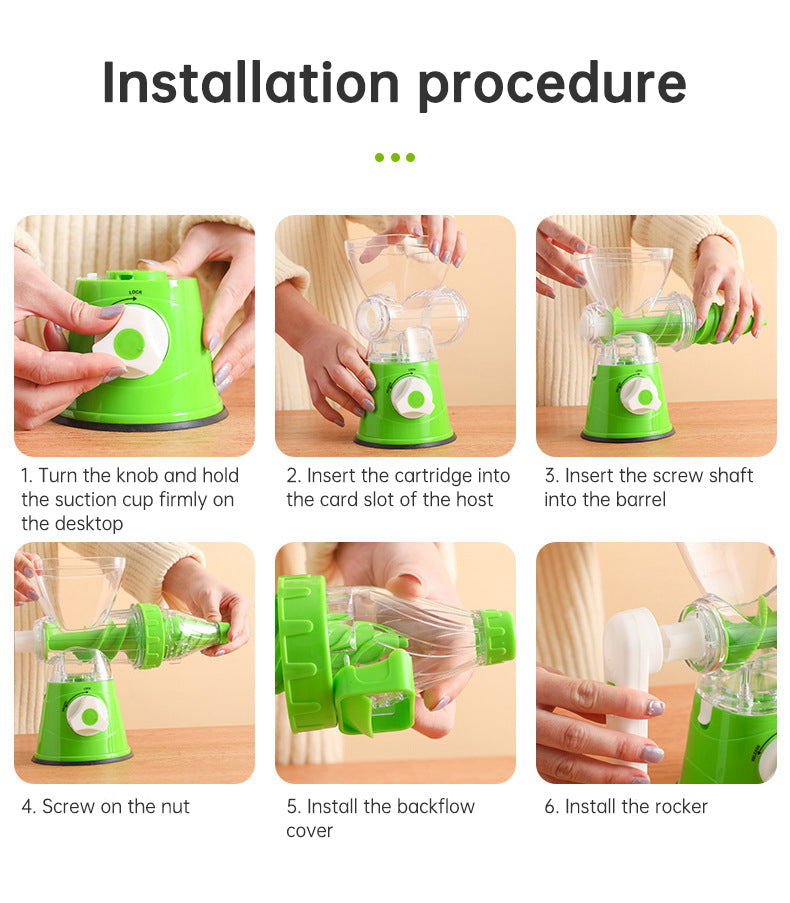 Installation procedure

LOCK

1. Turn the knob and hold the suction cup firmly on the desktop

2. Insert the cartridge into the card slot of the host

3. Insert the screw shaft into the barrel

4. Screw on the nut

5. Install the backflow cover

6. Install the rocker